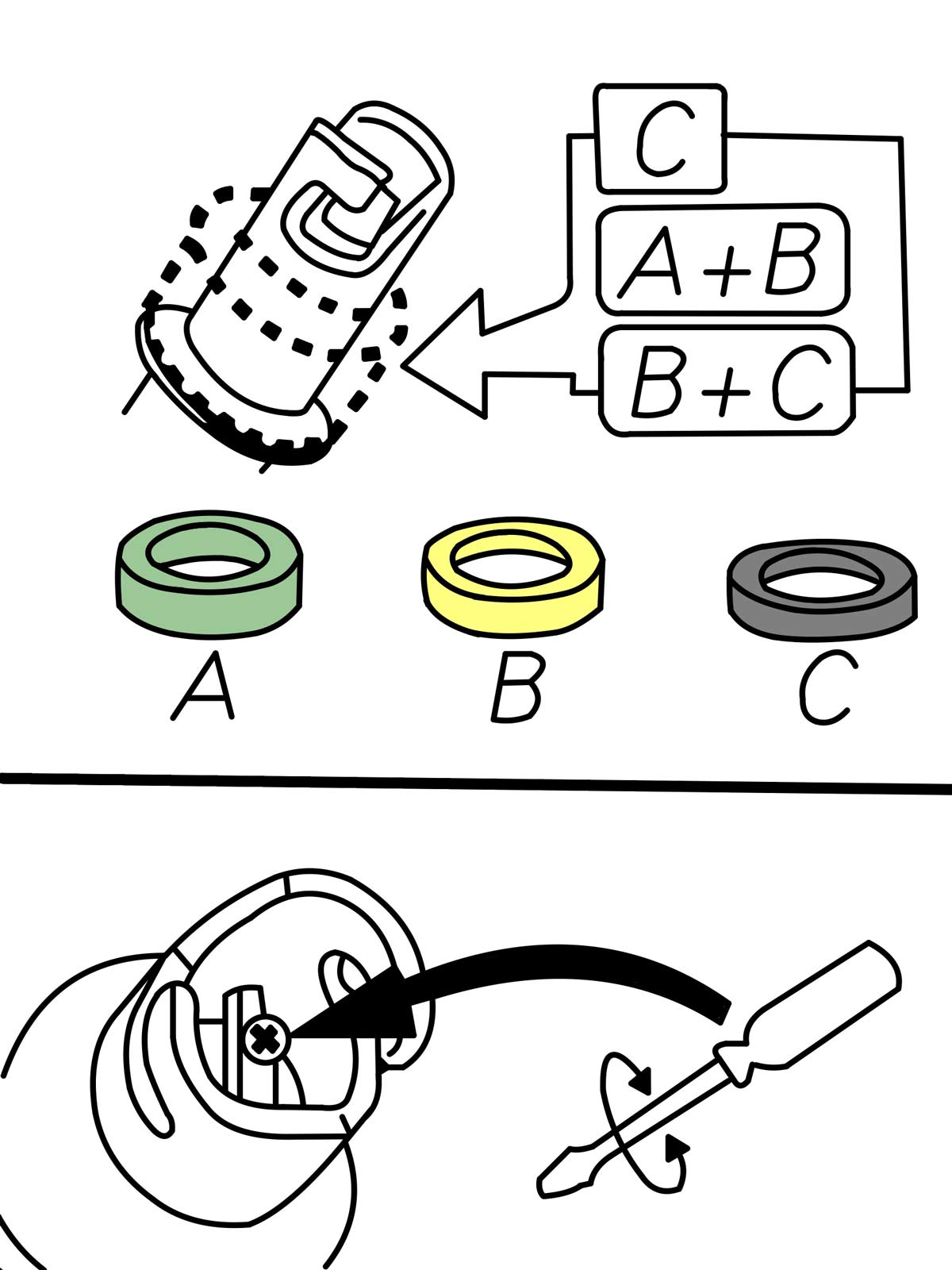 C
A+B
B+C

A B C