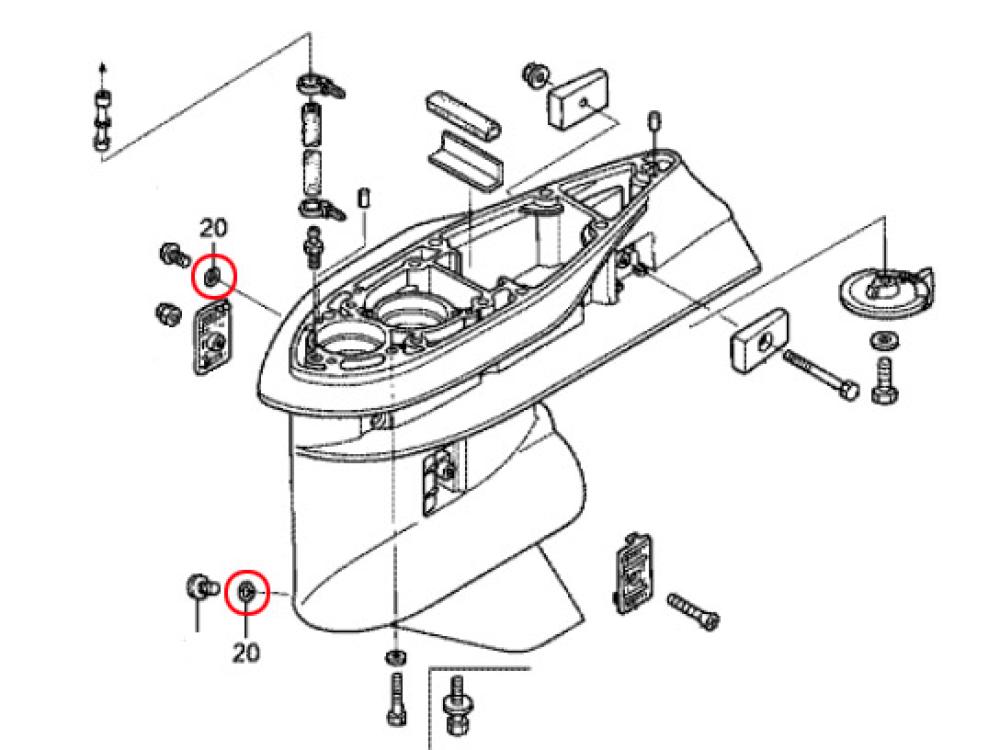 20

20