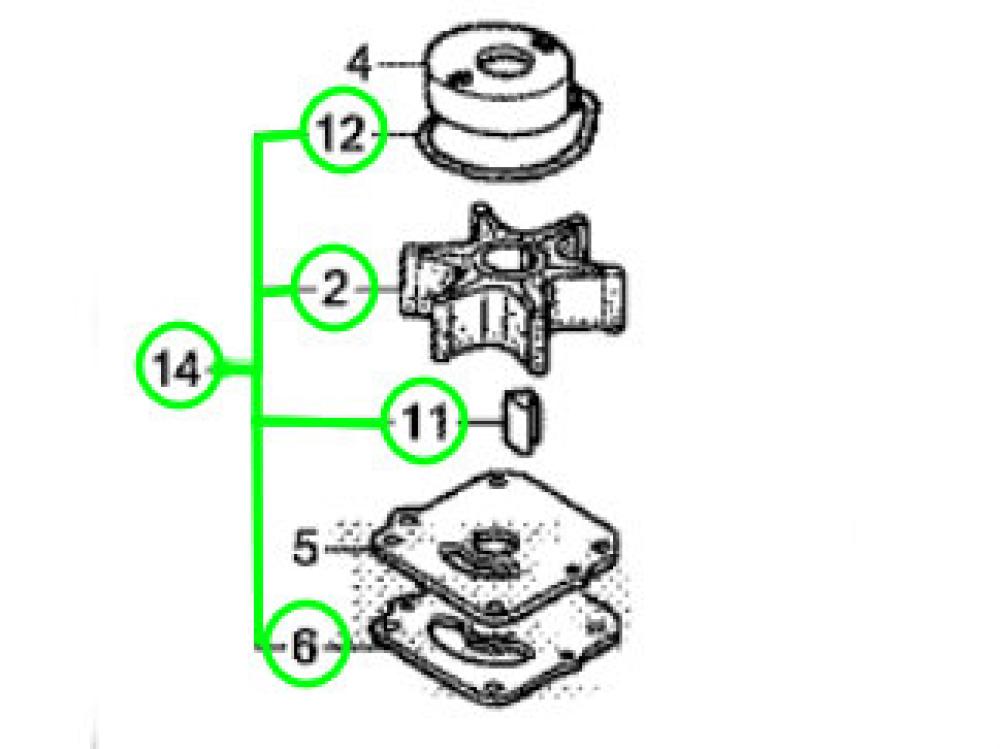 4
12
2
14
11
5
6