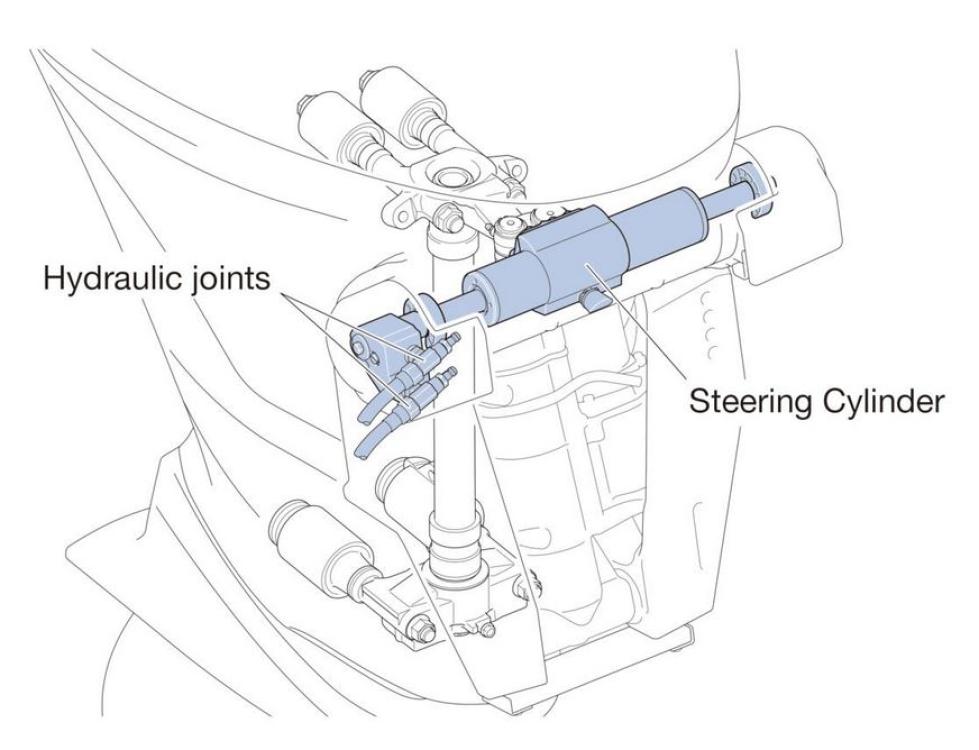 Hydraulic joints

Steering Cylinder