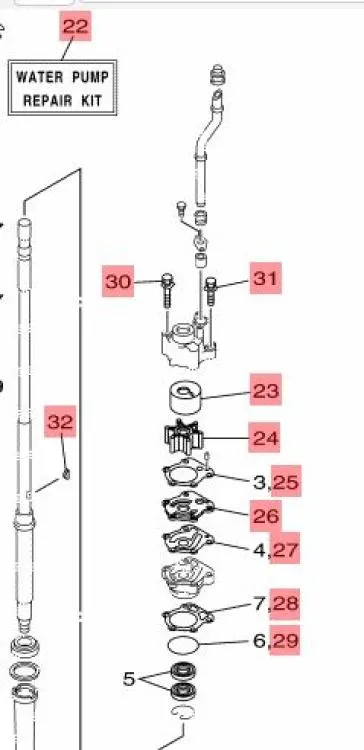 22

WATER PUMP REPAIR KIT

30

31

23

32

24

3,25

26

4,27

7,28

6,29

5